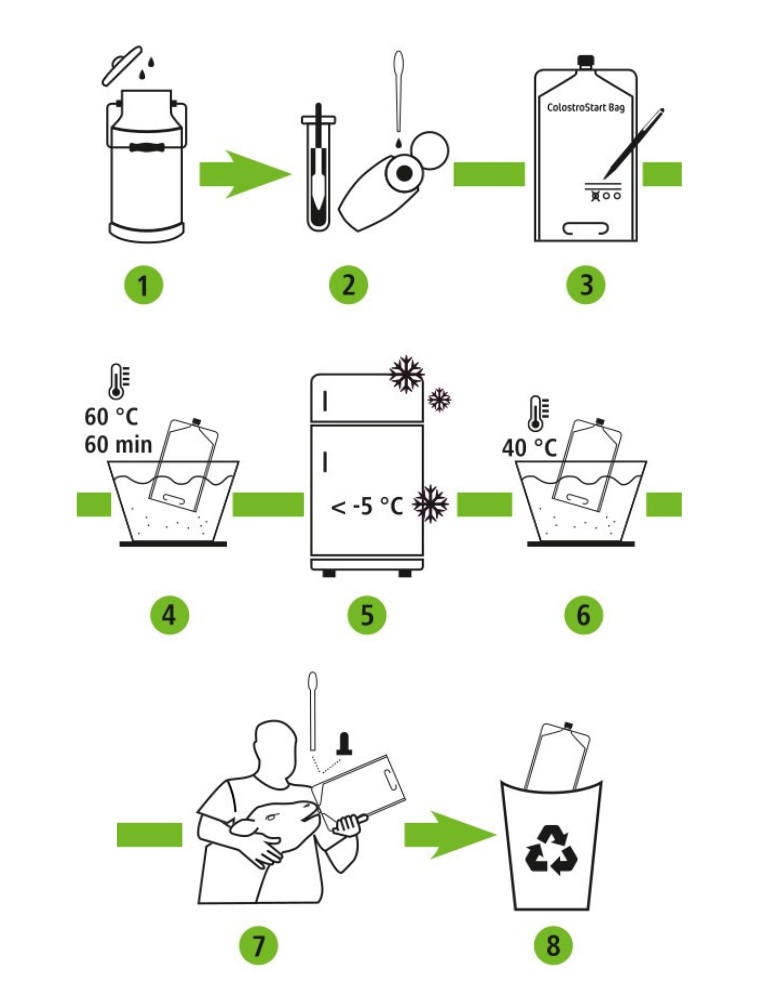 ColostroStart Bag

1

2

3

60 °C
60 min

< -5 °C

40 °C

4

5

6

7

8